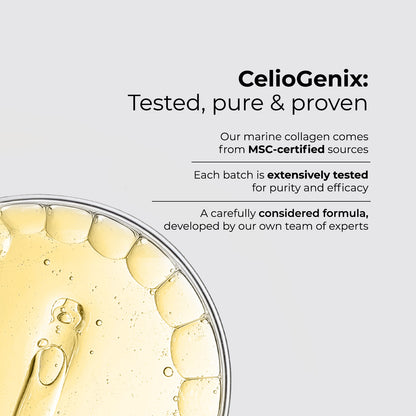 CelioGenix:
Tested, pure & proven

Our marine collagen comes from MSC-certified sources

Each batch is extensively tested for purity and efficacy

A carefully considered formula, developed by our own team of experts